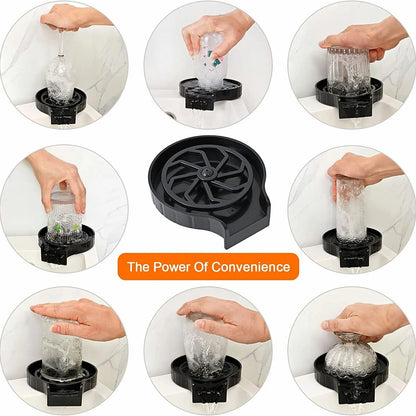 The Power Of Convenience